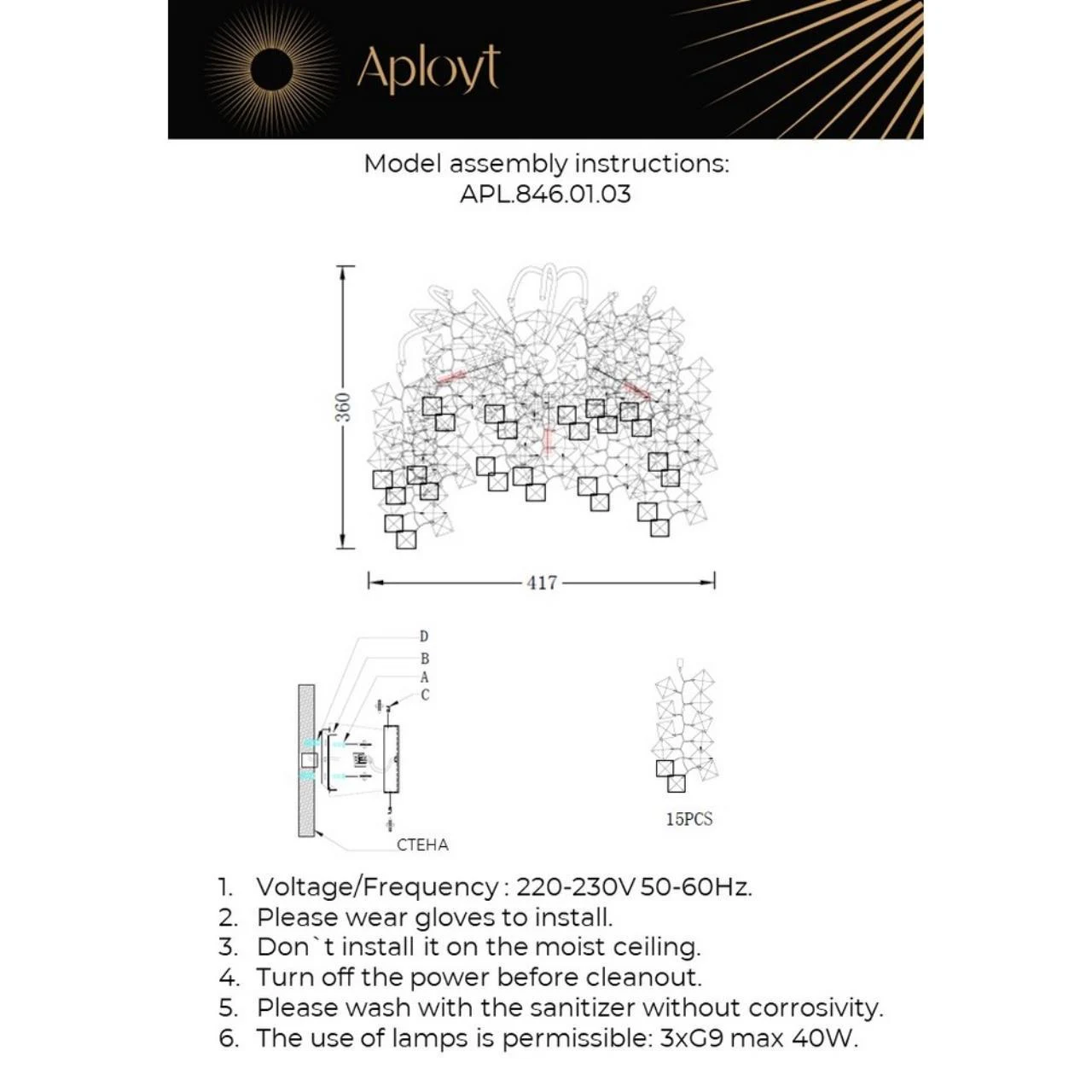 Aployt

Model assembly instructions:
APL.846.01.03

360

417

D
B
A
C

СТЕНА

15PCS

1. Voltage/Frequency : 220-230V 50-60Hz.
2. Please wear gloves to install.
3. Don`t install it on the moist ceiling.
4. Turn off the power before cleanout.
5. Please wash with the sanitizer without corrosivity.
6. The use of lamps is permissible: 3xG9 max 40W.