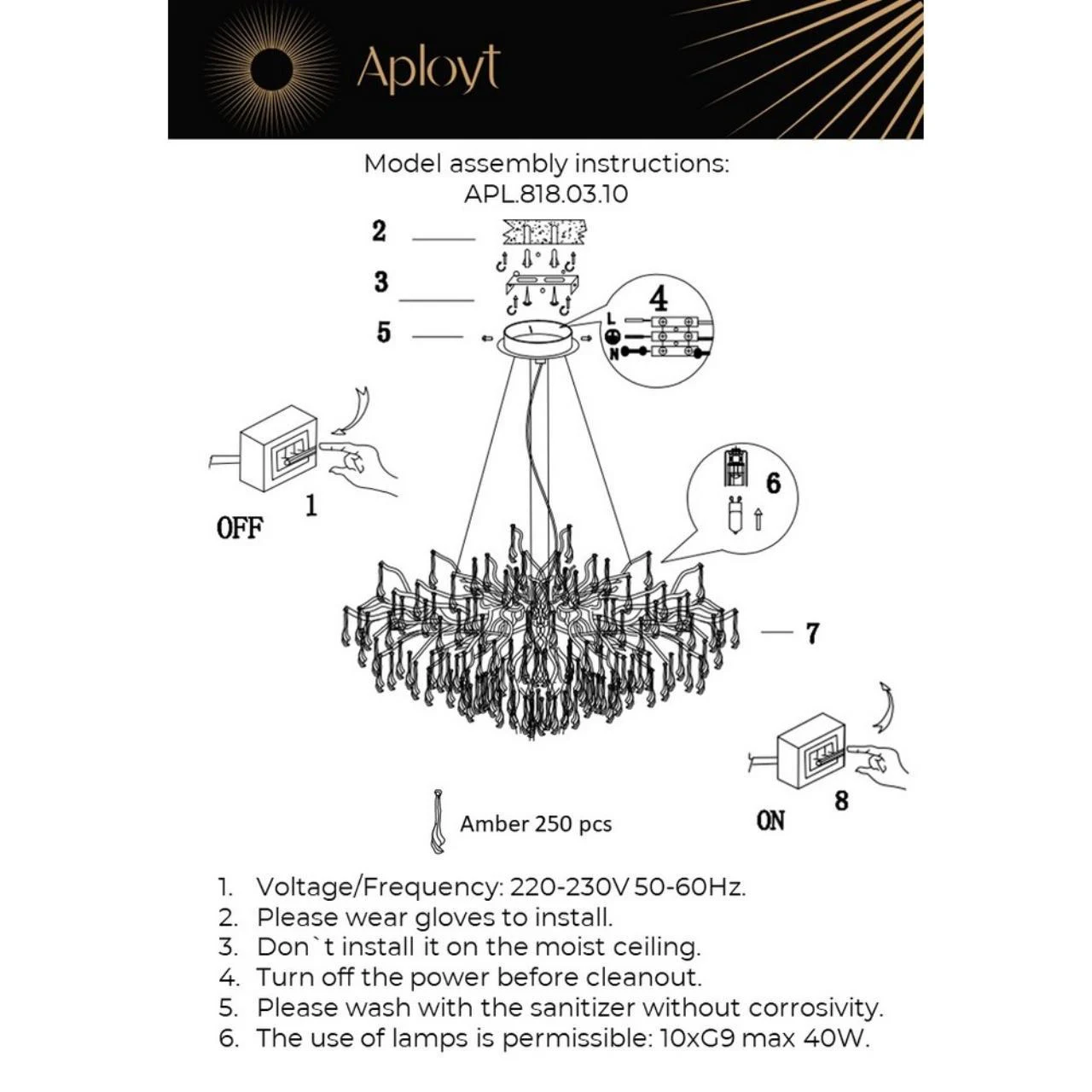 Aployt

Model assembly instructions:
APL.818.03.10

2

3

5

4

L

N

1

OFF

6

7

8

ON

Amber 250 pcs

1. Voltage/Frequency: 220-230V 50-60Hz.
2. Please wear gloves to install.
3. Don`t install it on the moist ceiling.
4. Turn off the power before cleanout.
5. Please wash with the sanitizer without corrosivity.
6. The use of lamps is permissible: 10xG9 max 40W.