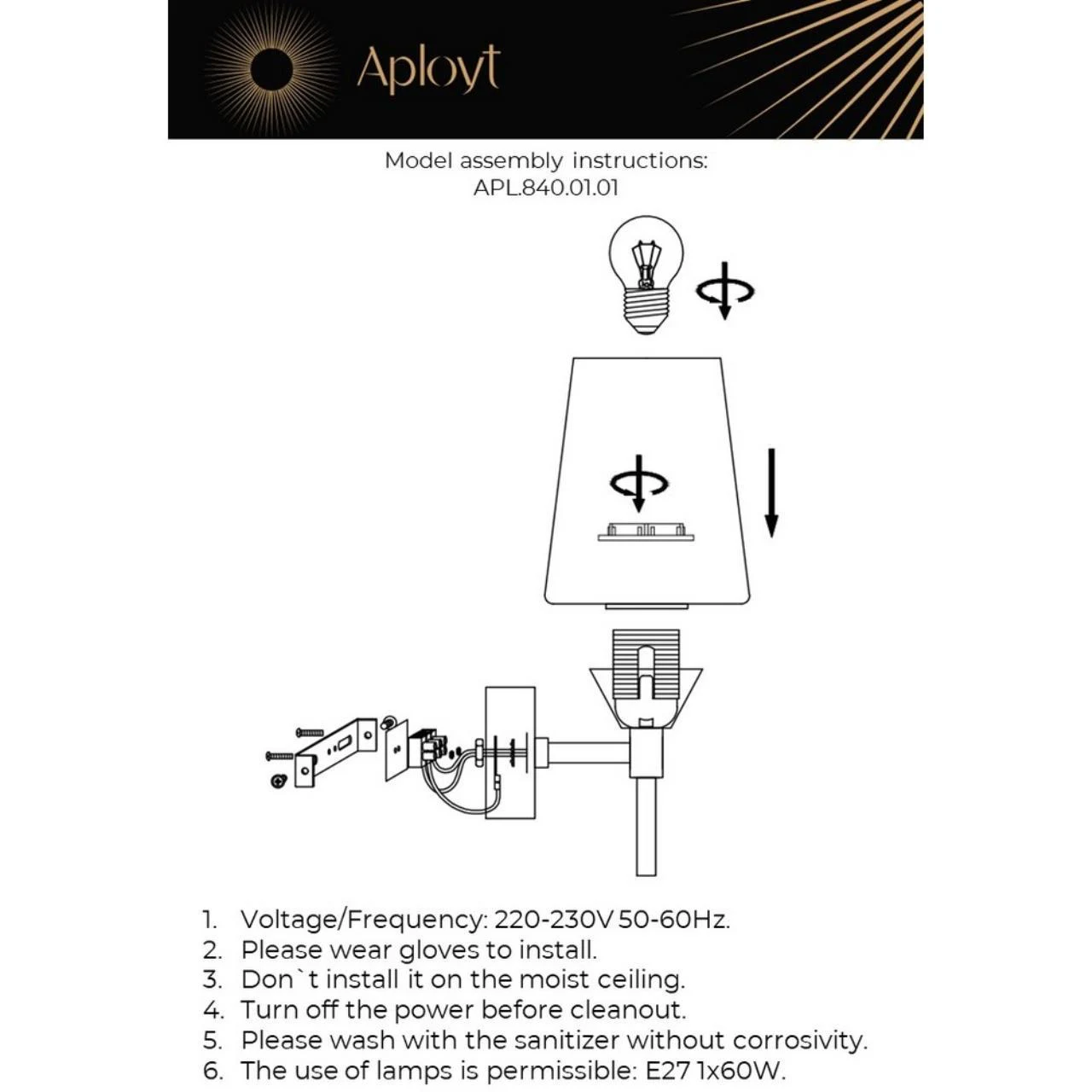 Aployt

Model assembly instructions:
APL.840.01.01

1. Voltage/Frequency: 220-230V 50-60Hz.
2. Please wear gloves to install.
3. Don`t install it on the moist ceiling.
4. Turn off the power before cleanout.
5. Please wash with the sanitizer without corrosivity.
6. The use of lamps is permissible: E27 1x60W.