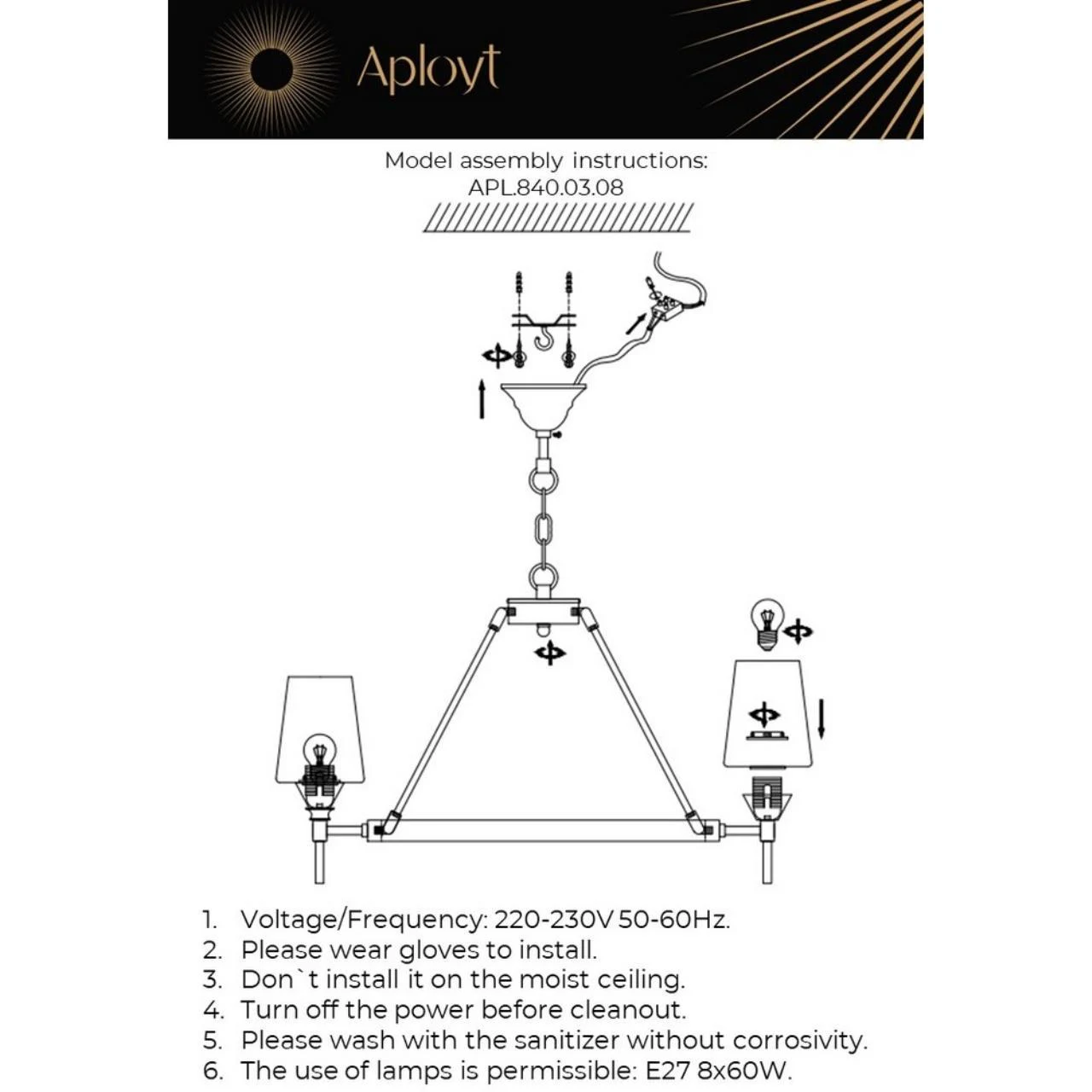 Aployt

Model assembly instructions:
APL.840.03.08

1. Voltage/Frequency: 220-230V 50-60Hz.
2. Please wear gloves to install.
3. Don`t install it on the moist ceiling.
4. Turn off the power before cleanout.
5. Please wash with the sanitizer without corrosivity.
6. The use of lamps is permissible: E27 8x60W.