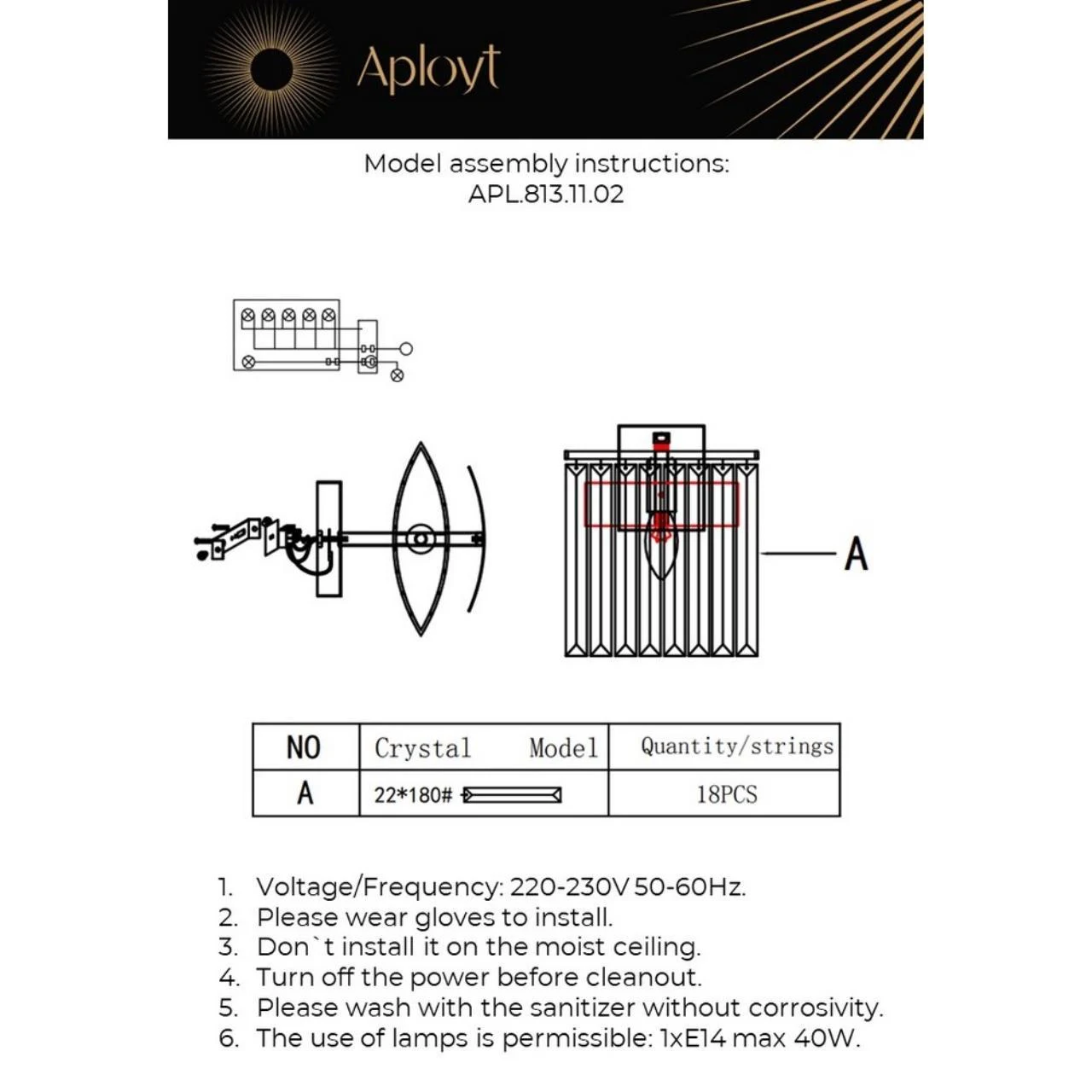 Aployt

Model assembly instructions:
APL.813.11.02

A

| NO | Crystal Model | Quantity/strings |
|---|---|---|
| A | 22*180# | 18PCS |

1. Voltage/Frequency: 220-230V 50-60Hz.
2. Please wear gloves to install.
3. Don`t install it on the moist ceiling.
4. Turn off the power before cleanout.
5. Please wash with the sanitizer without corrosivity.
6. The use of lamps is permissible: 1xE14 max 40W.