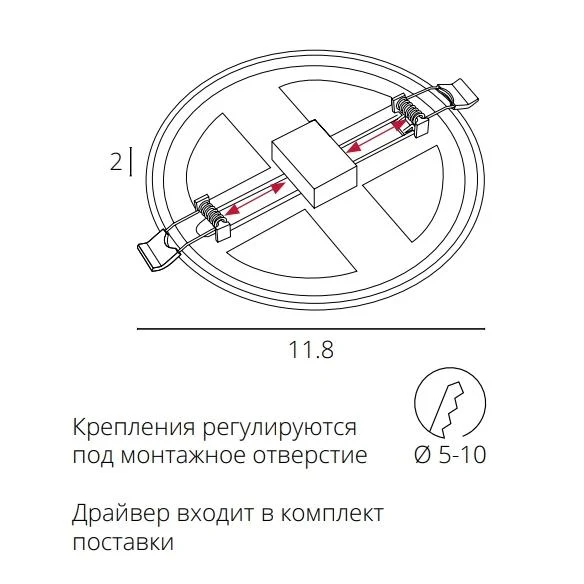 2

11.8

Крепления регулируются под монтажное отверстие

Ø 5-10

Драйвер входит в комплект поставки