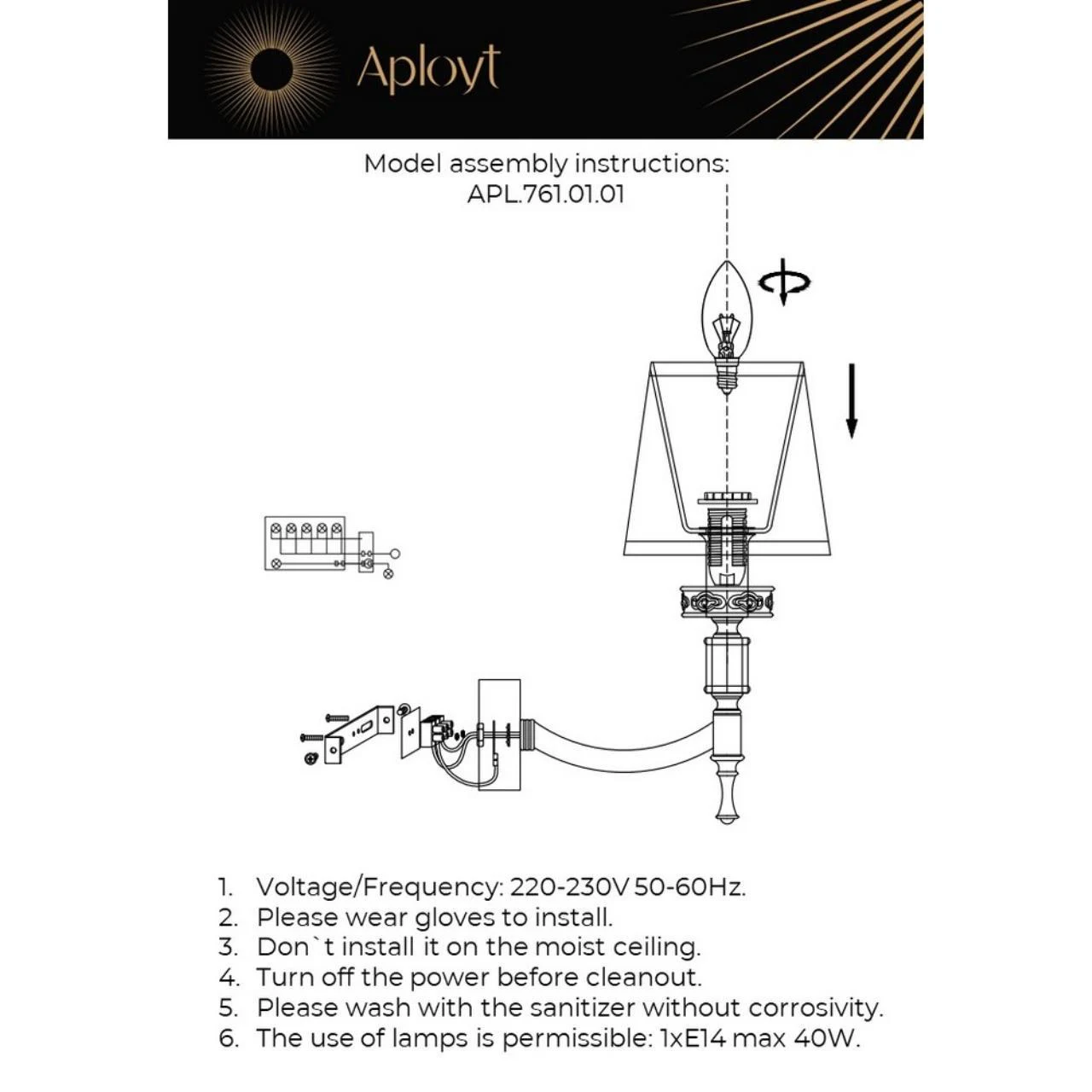 Aployt

Model assembly instructions:
APL.761.01.01

1. Voltage/Frequency: 220-230V 50-60Hz.
2. Please wear gloves to install.
3. Don`t install it on the moist ceiling.
4. Turn off the power before cleanout.
5. Please wash with the sanitizer without corrosivity.
6. The use of lamps is permissible: 1xE14 max 40W.