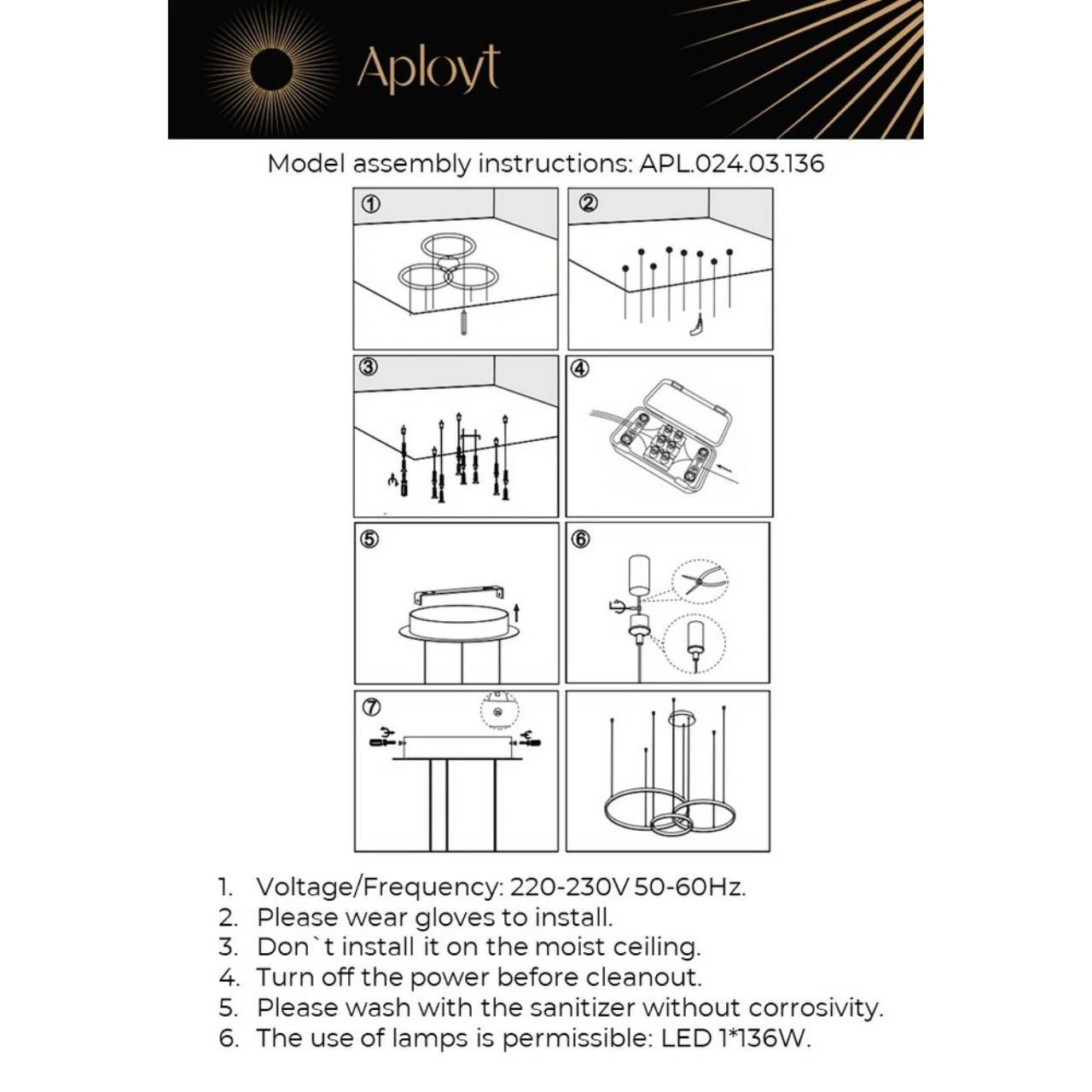 Aployt

Model assembly instructions: APL.024.03.136

①

②

③

④

⑤

⑥

⑦

1. Voltage/Frequency: 220-230V 50-60Hz.
2. Please wear gloves to install.
3. Don`t install it on the moist ceiling.
4. Turn off the power before cleanout.
5. Please wash with the sanitizer without corrosivity.
6. The use of lamps is permissible: LED 1*136W.